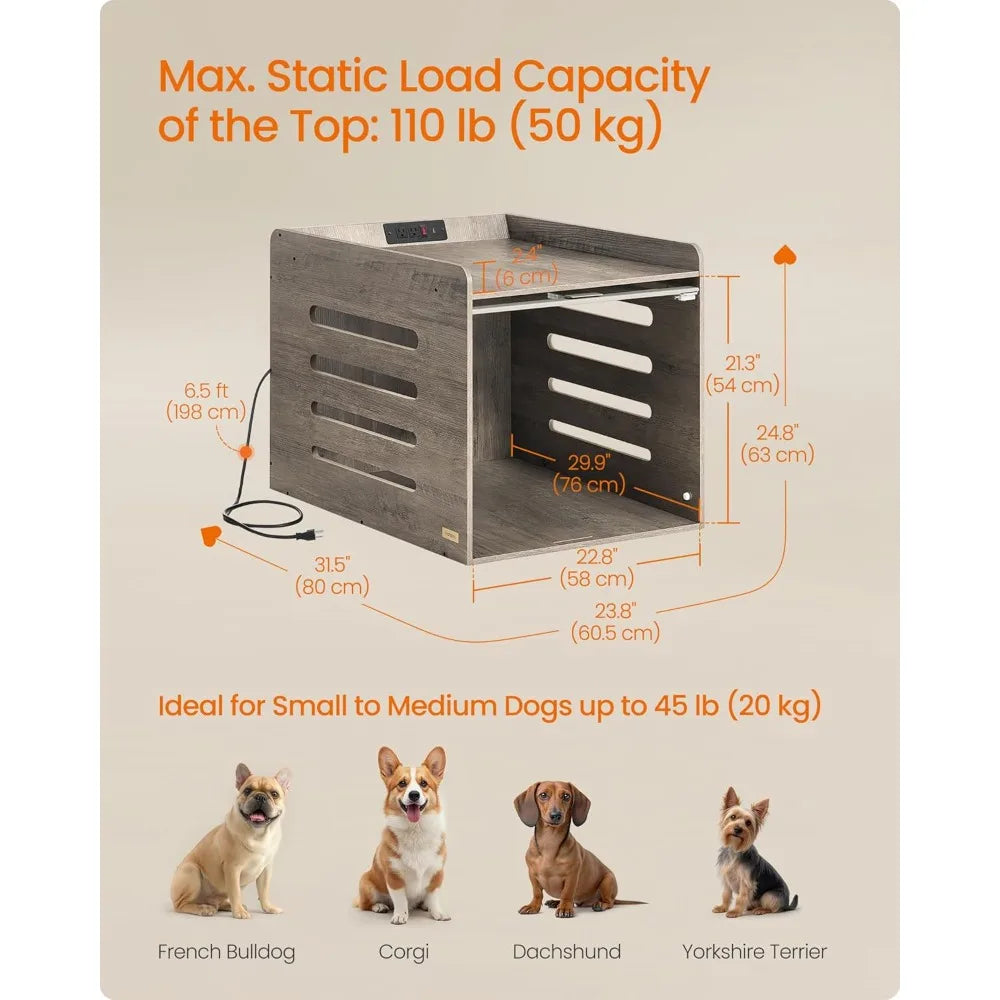 Max. Static Load Capacity of the Top: 110 lb (50 kg)

2.4"
(6 cm)

6.5 ft
(198 cm)

21.3"
(54 cm)

24.8"
(63 cm)

29.9"
(76 cm)

31.5"
(80 cm)

22.8"
(58 cm)

23.8"
(60.5 cm)

Ideal for Small to Medium Dogs up to 45 lb (20 kg)

French Bulldog

Corgi

Dachshund

Yorkshire Terrier