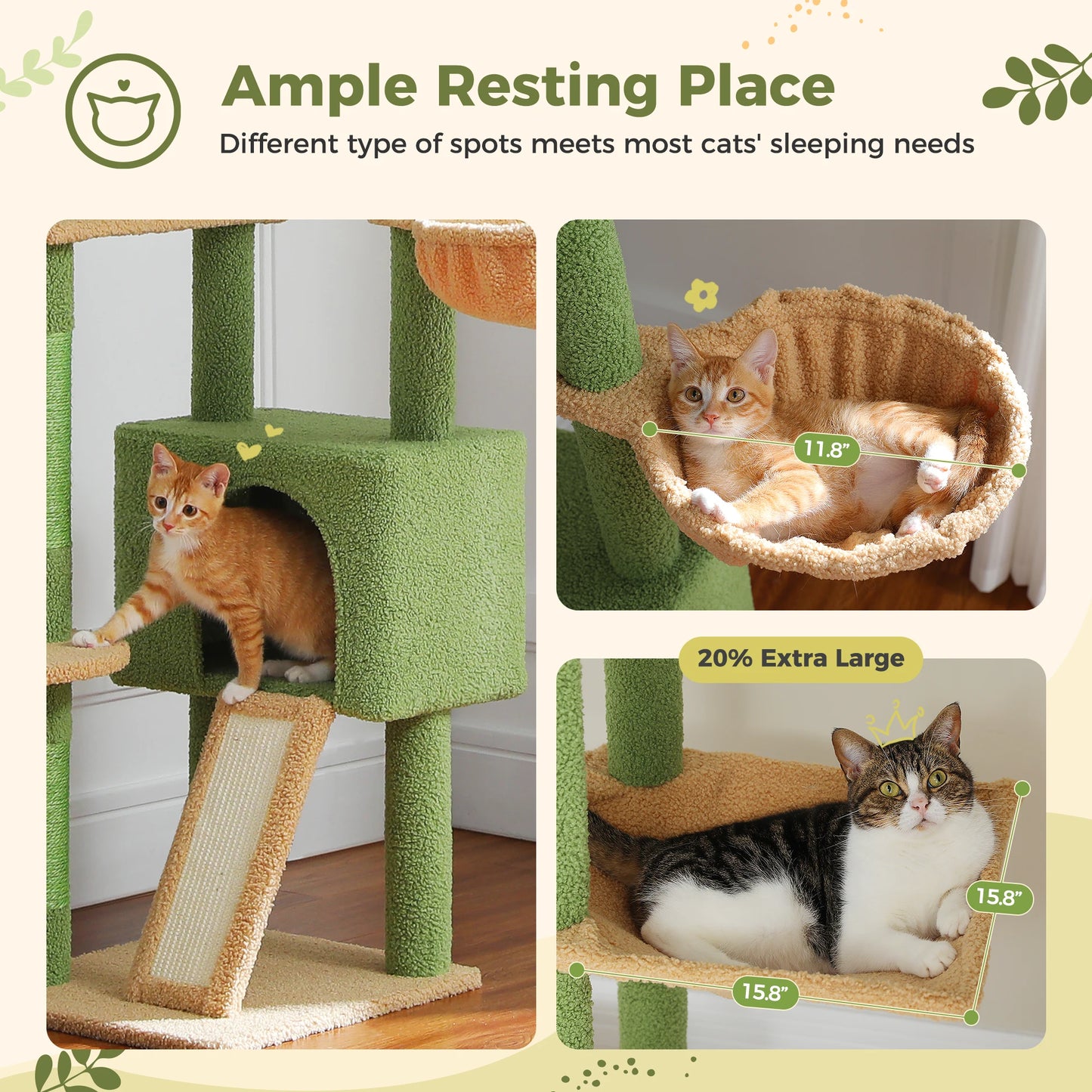 Ample Resting Place

Different type of spots meets most cats' sleeping needs

11.8"

20% Extra Large

15.8"

15.8"